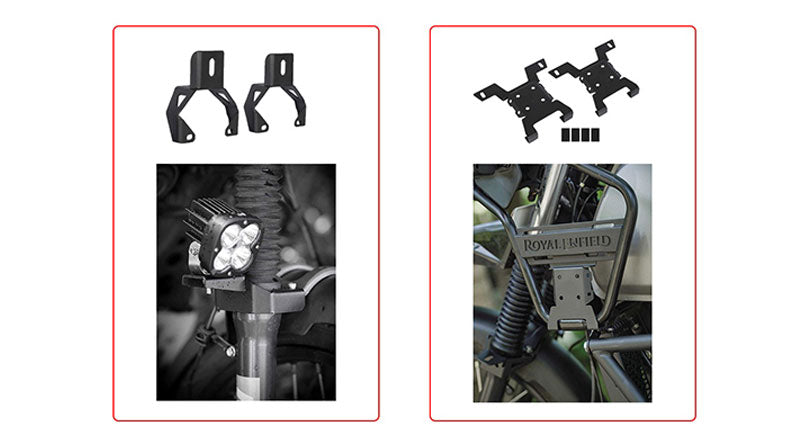 ROYAL ENFIELD